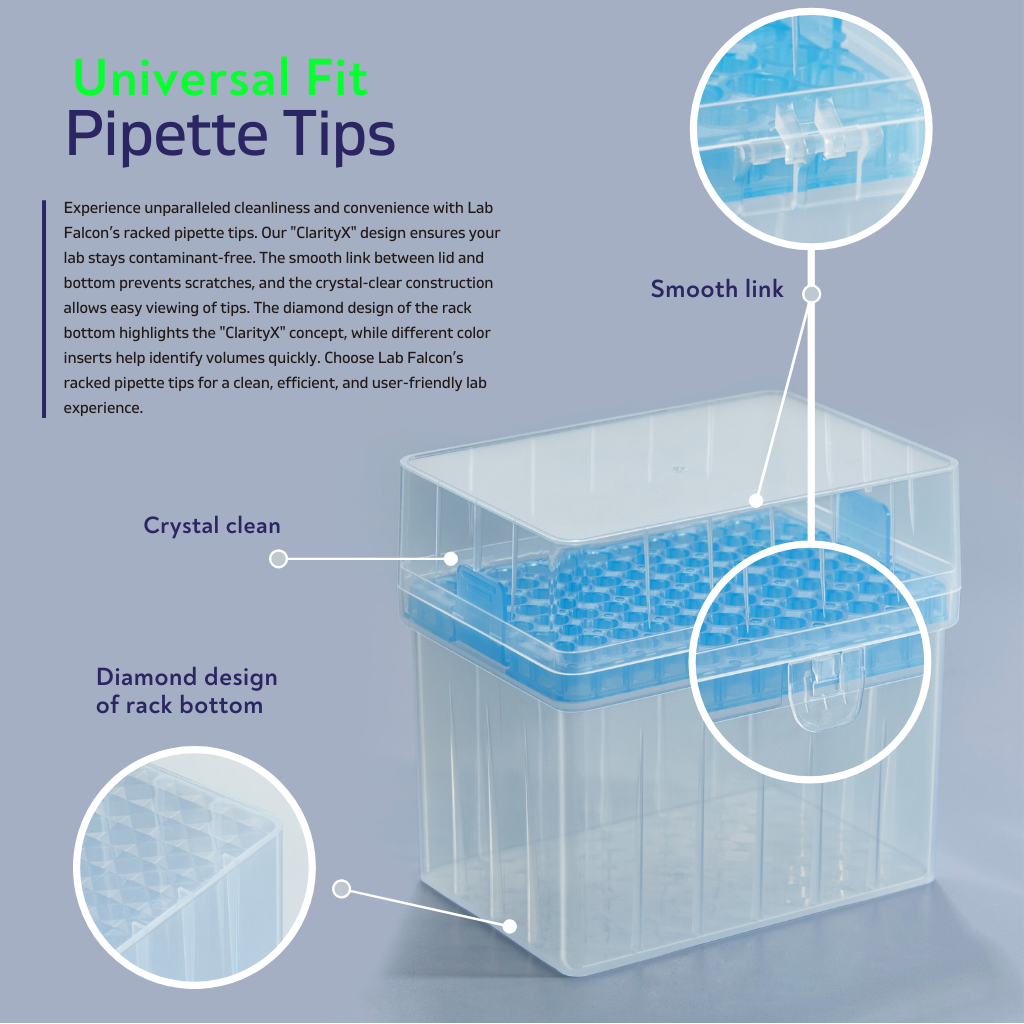 Universal Fit
Pipette Tips

Experience unparalleled cleanliness and convenience with Lab Falcon's racked pipette tips. Our "ClarityX" design ensures your lab stays contaminant-free. The smooth link between lid and bottom prevents scratches, and the crystal-clear construction allows easy viewing of tips. The diamond design of the rack bottom highlights the "ClarityX" concept, while different color inserts help identify volumes quickly. Choose Lab Falcon's racked pipette tips for a clean, efficient, and user-friendly lab experience.

Smooth link

Crystal clean

Diamond design of rack bottom